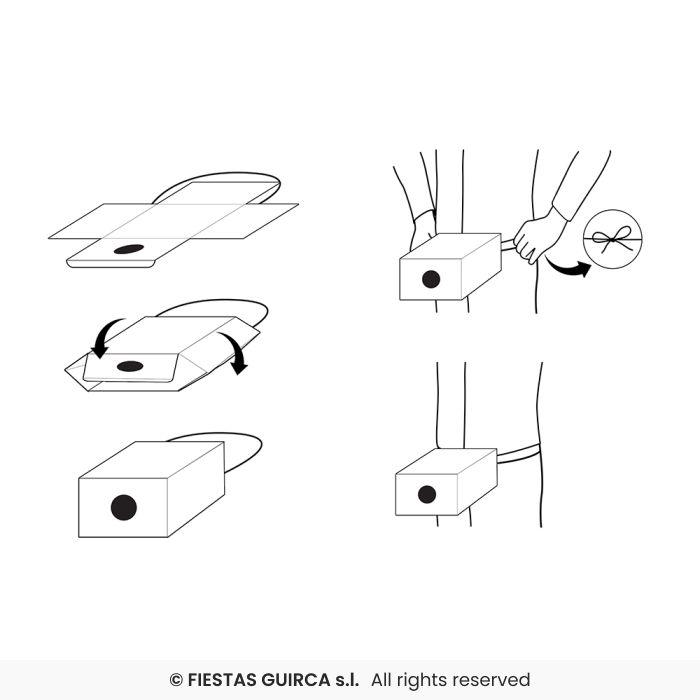 © FIESTAS GUIRCA s.l. All rights reserved