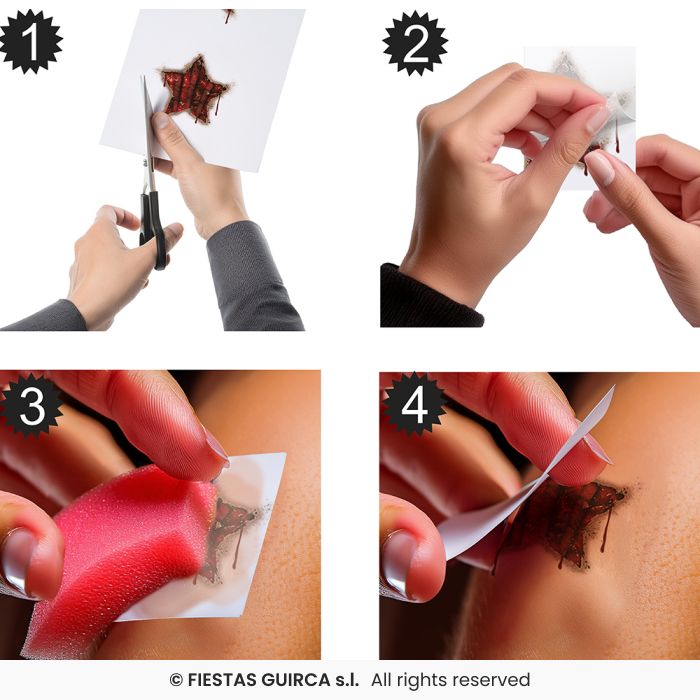 1
2
3
4
© FIESTAS GUIRCA s.l. All rights reserved