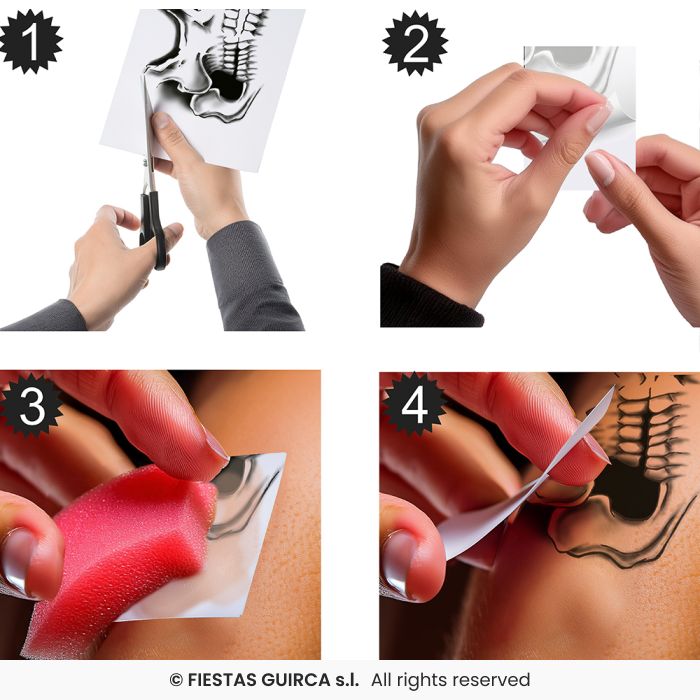 1

2

3

4

© FIESTAS GUIRCA s.l. All rights reserved